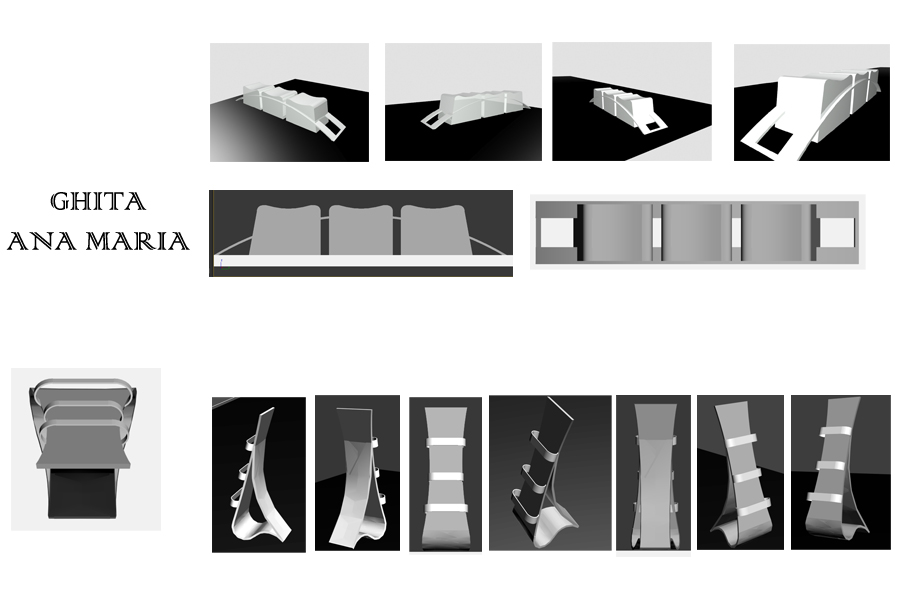 GHITA
ANA MARIA